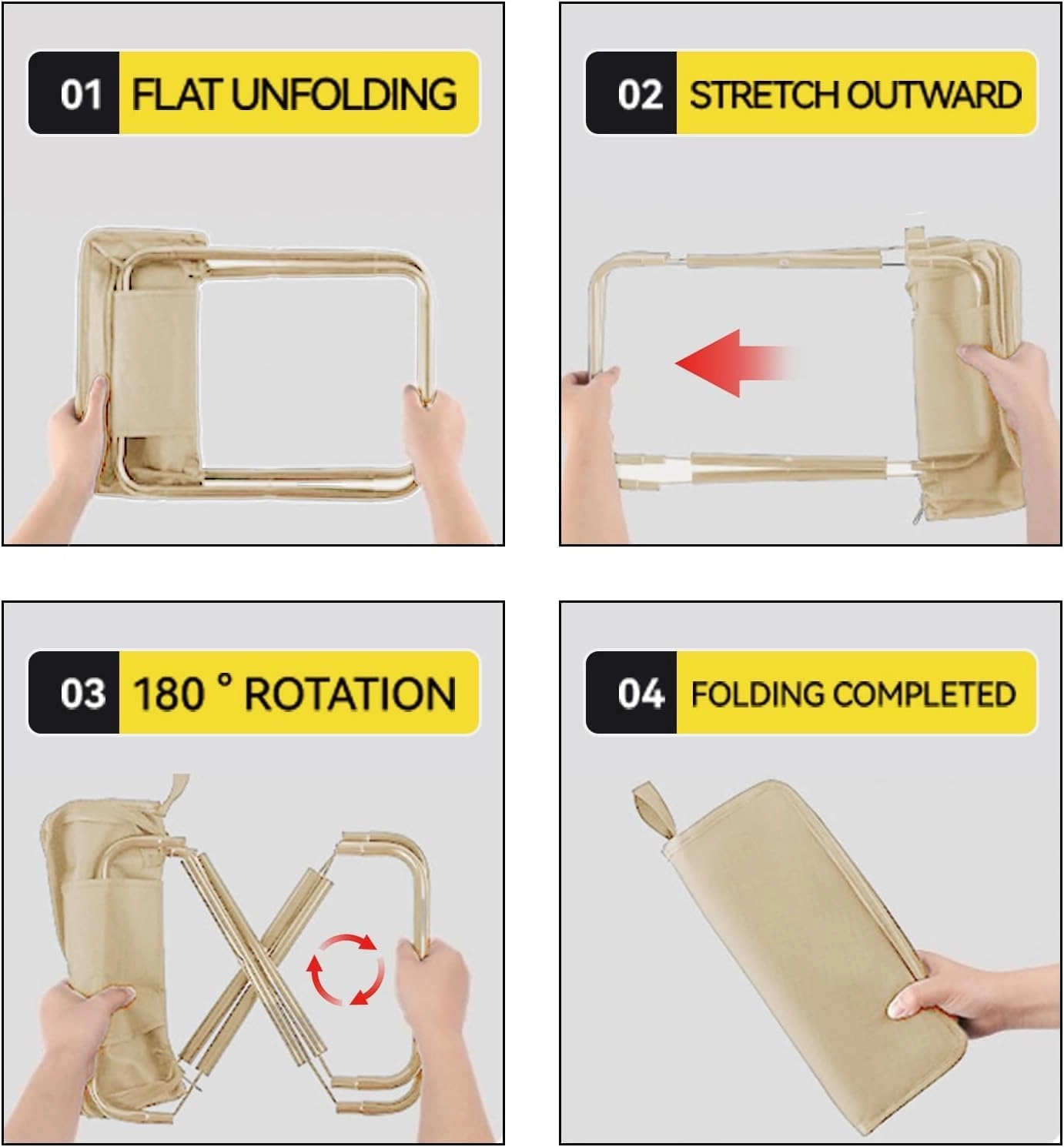 01 FLAT UNFOLDING

02 STRETCH OUTWARD

03 180 ° ROTATION

04 FOLDING COMPLETED