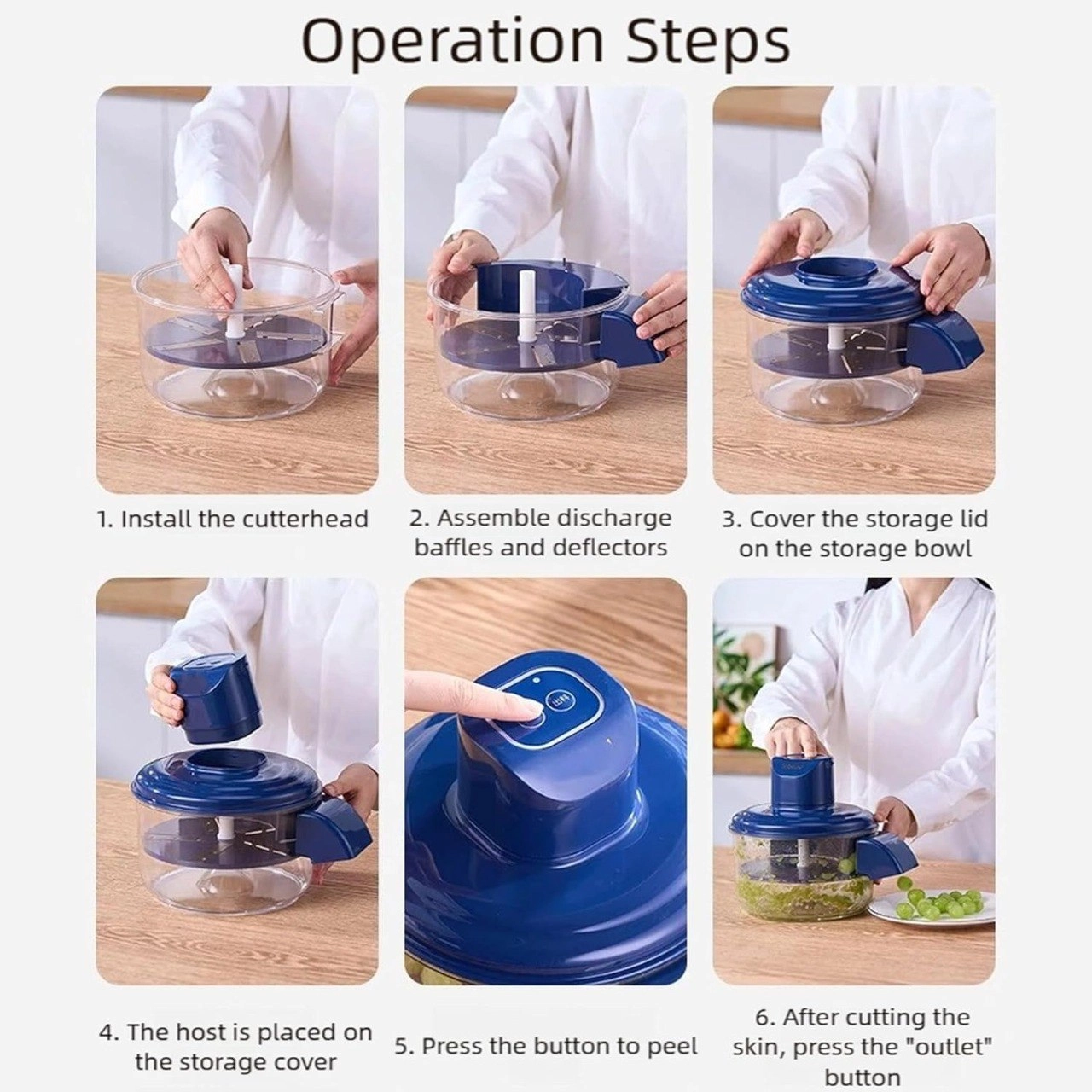 Operation Steps

1. Install the cutterhead

2. Assemble discharge baffles and deflectors

3. Cover the storage lid on the storage bowl

4. The host is placed on the storage cover

5. Press the button to peel

6. After cutting the skin, press the "outlet" button