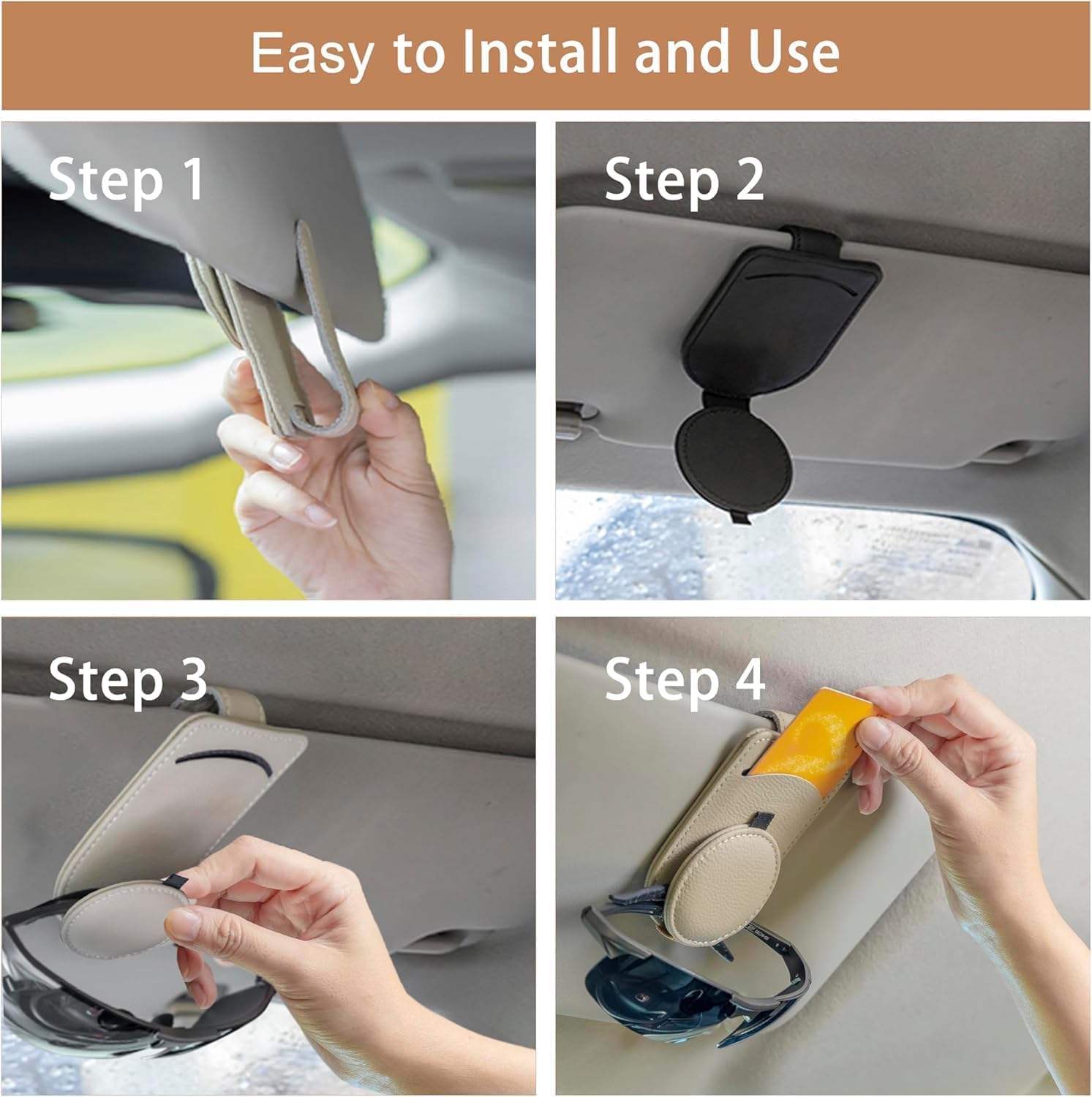 Easy to Install and Use

Step 1

Step 2

Step 3

Step 4