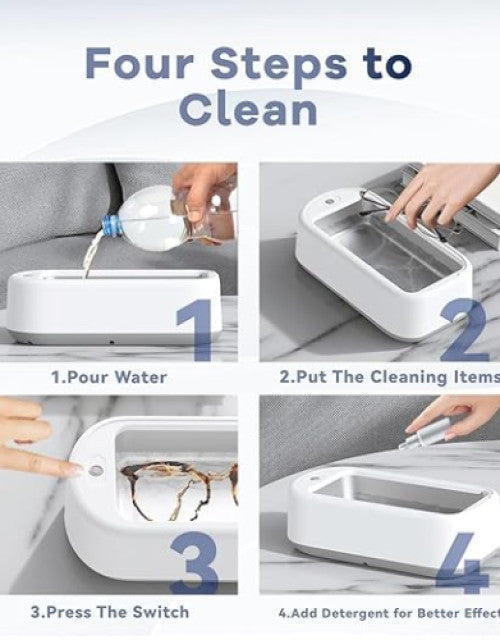 Four Steps to Clean

1

1.Pour Water

2

2.Put The Cleaning Items

3

3.Press The Switch

4

4.Add Detergent for Better Effect