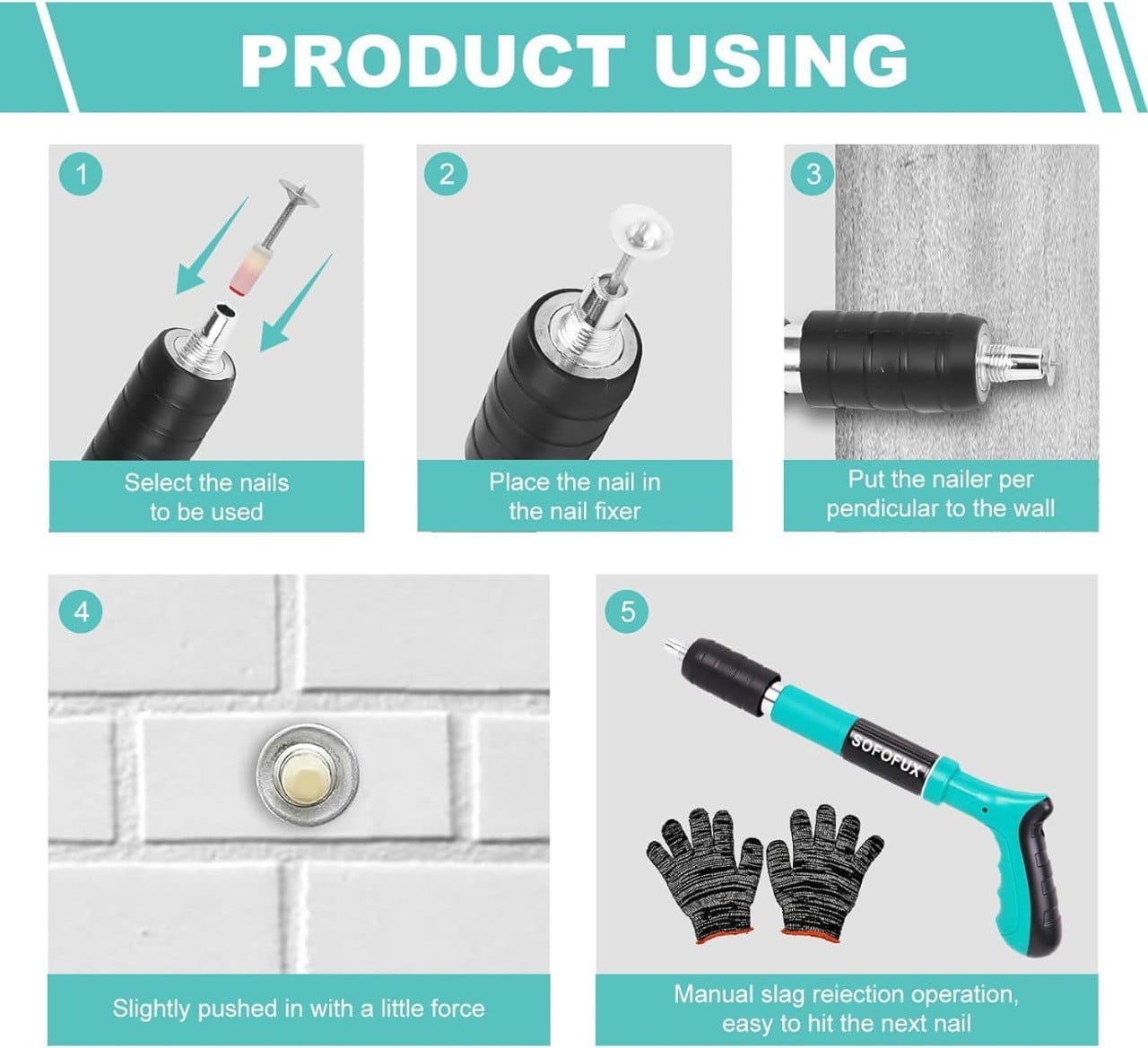 PRODUCT USING

1

Select the nails to be used

2

Place the nail in the nail fixer

3

Put the nailer per pendicular to the wall

4

Slightly pushed in with a little force

5

SOFOFUX

Manual slag reiection operation, easy to hit the next nail