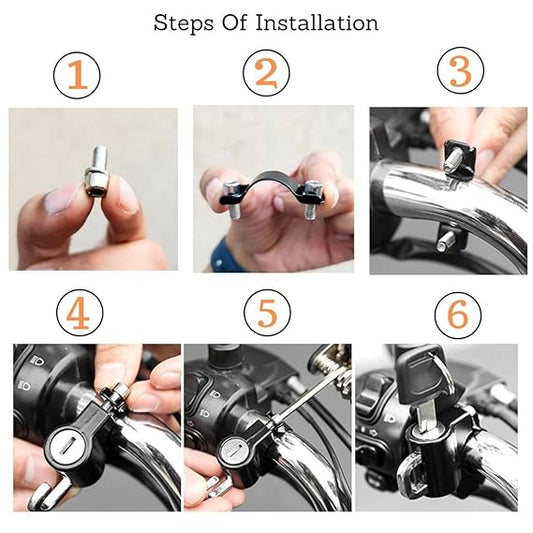 Steps Of Installation

1

2

3

4

5

6