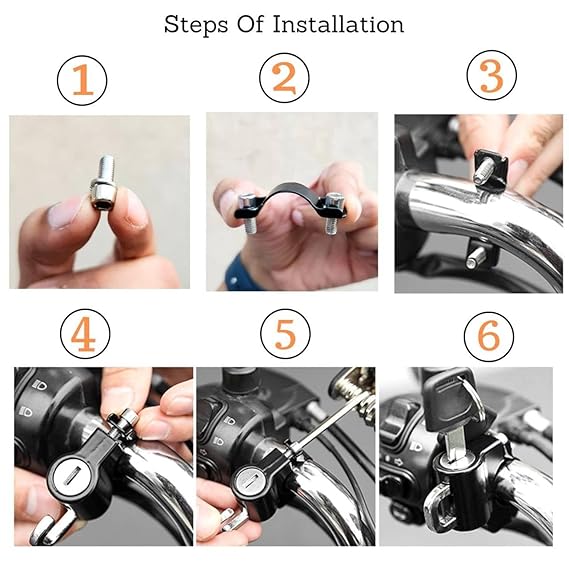 Steps Of Installation

1

2

3

4

5

6