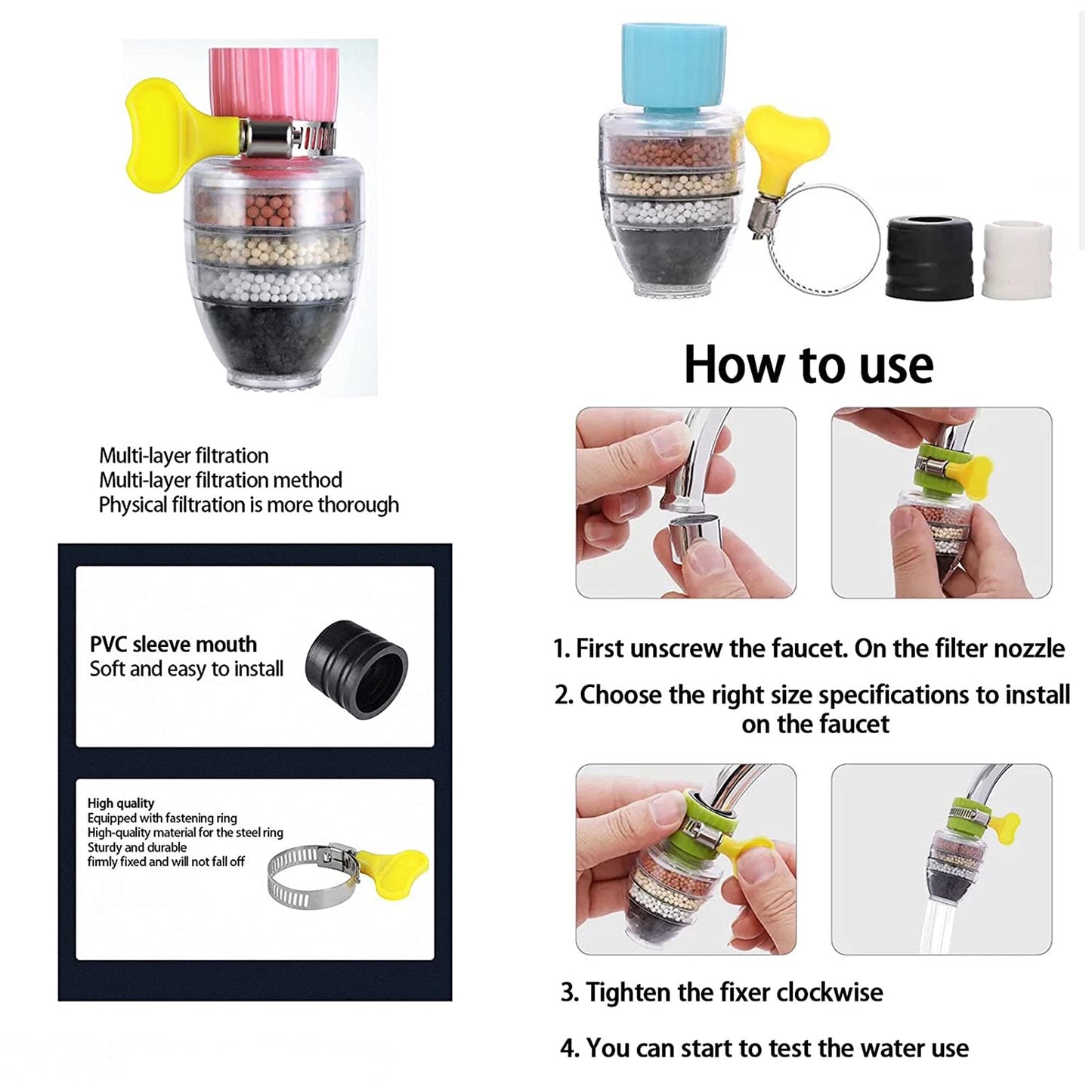 Multi-layer filtration
Multi-layer filtration method
Physical filtration is more thorough

PVC sleeve mouth
Soft and easy to install

High quality
Equipped with fastening ring
High-quality material for the steel ring
Sturdy and durable
firmly fixed and will not fall off

How to use

1. First unscrew the faucet. On the filter nozzle

2. Choose the right size specifications to install on the faucet

3. Tighten the fixer clockwise

4. You can start to test the water use